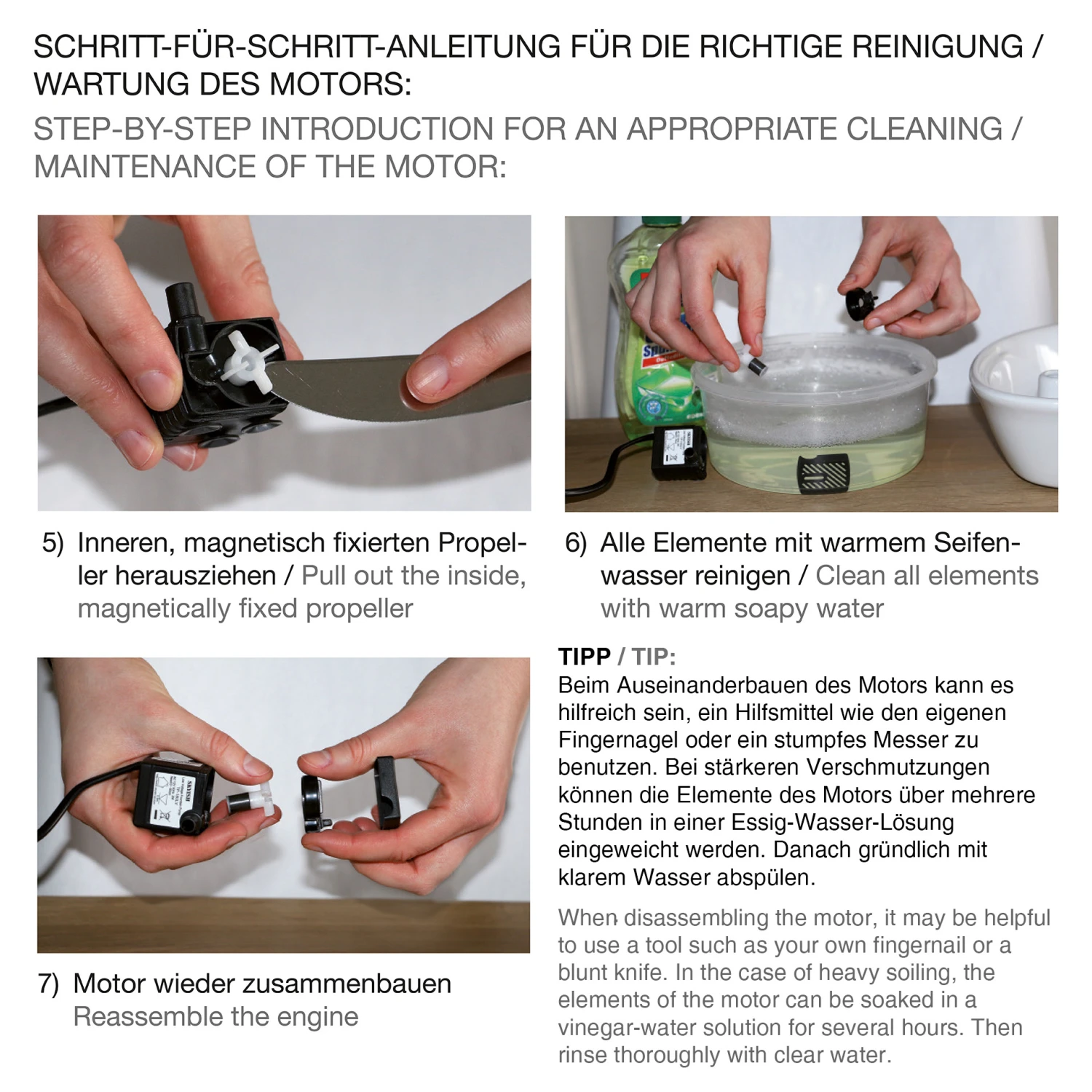 SCHRITT-FÜR-SCHRITT-ANLEITUNG FÜR DIE RICHTIGE REINIGUNG / WARTUNG DES MOTORS:

STEP-BY-STEP INTRODUCTION FOR AN APPROPRIATE CLEANING / MAINTENANCE OF THE MOTOR:

5) Inneren, magnetisch fixierten Propeller herausziehen / Pull out the inside, magnetically fixed propeller

6) Alle Elemente mit warmem Seifenwasser reinigen / Clean all elements with warm soapy water

7) Motor wieder zusammenbauen
Reassemble the engine

TIPP / TIP:
Beim Auseinanderbauen des Motors kann es hilfreich sein, ein Hilfsmittel wie den eigenen Fingernagel oder ein stumpfes Messer zu benutzen. Bei stärkeren Verschmutzungen können die Elemente des Motors über mehrere Stunden in einer Essig-Wasser-Lösung eingeweicht werden. Danach gründlich mit klarem Wasser abspülen.

When disassembling the motor, it may be helpful to use a tool such as your own fingernail or a blunt knife. In the case of heavy soiling, the elements of the motor can be soaked in a vinegar-water solution for several hours. Then rinse thoroughly with clear water.